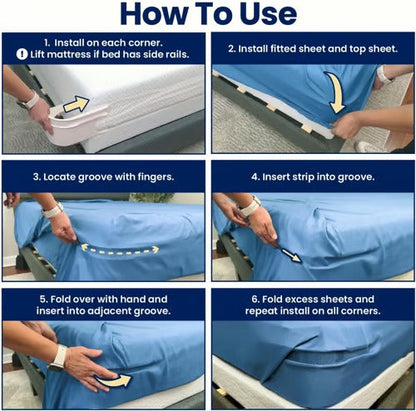 How To Use

1. Install on each corner.
! Lift mattress if bed has side rails.

2. Install fitted sheet and top sheet.

3. Locate groove with fingers.

4. Insert strip into groove.

5. Fold over with hand and insert into adjacent groove.

6. Fold excess sheets and repeat install on all corners.